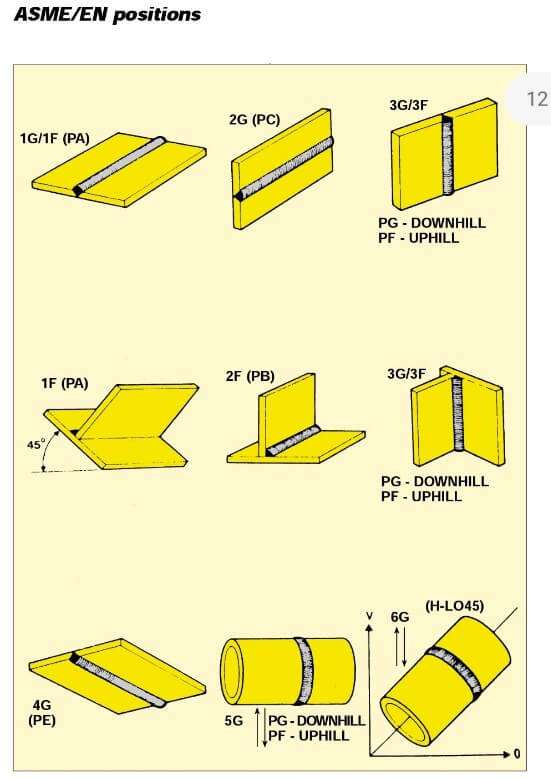 ASME/EN positions

12

1G/1F (PA)

2G (PC)

3G/3F

PG - DOWNHILL
PF - UPHILL

1F (PA)

45°

2F (PB)

3G/3F

PG - DOWNHILL
PF - UPHILL

4G
(PE)

5G

PG - DOWNHILL
PF - UPHILL

V

6G

(H-LO45)

0